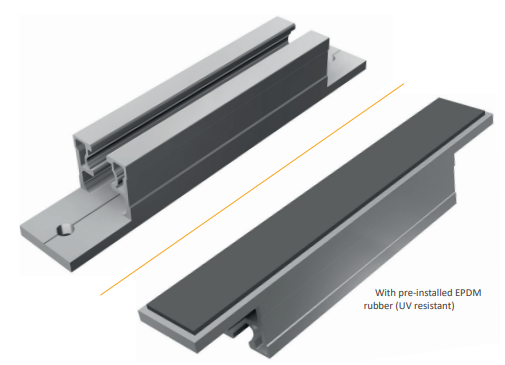 With pre-installed EPDM rubber (UV resistant)